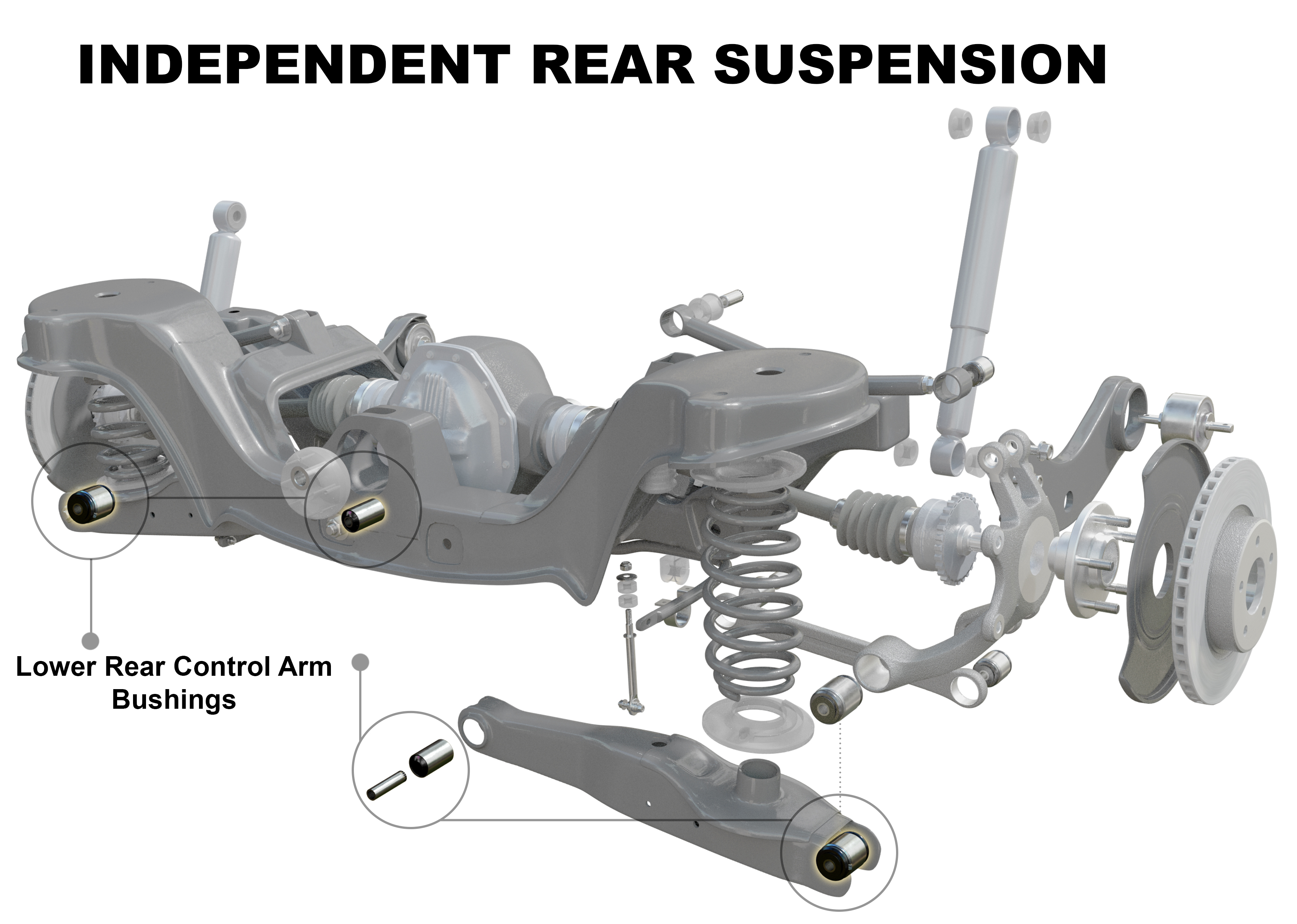 INDEPENDENT REAR SUSPENSION

Lower Rear Control Arm Bushings