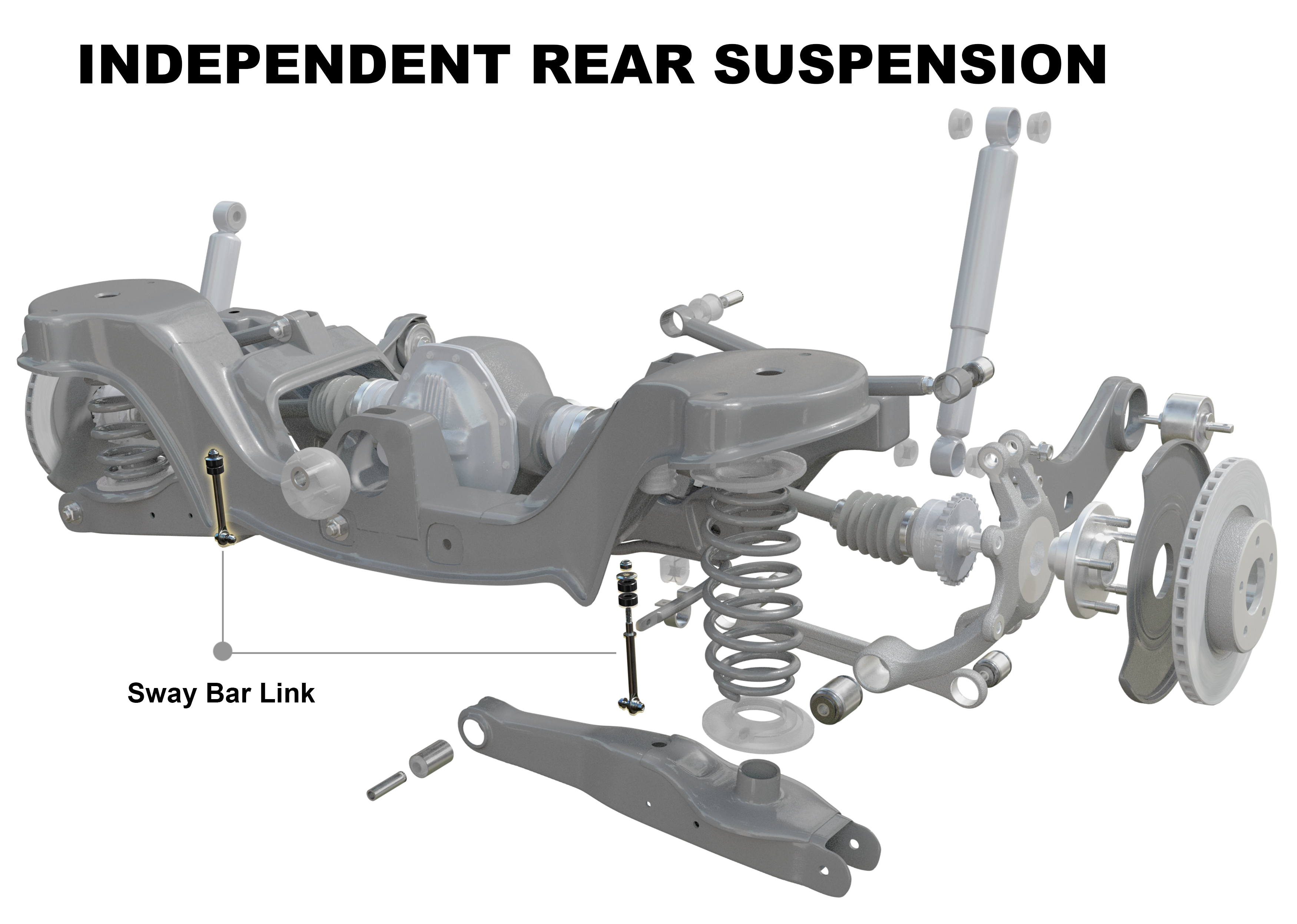 INDEPENDENT REAR SUSPENSION

Sway Bar Link