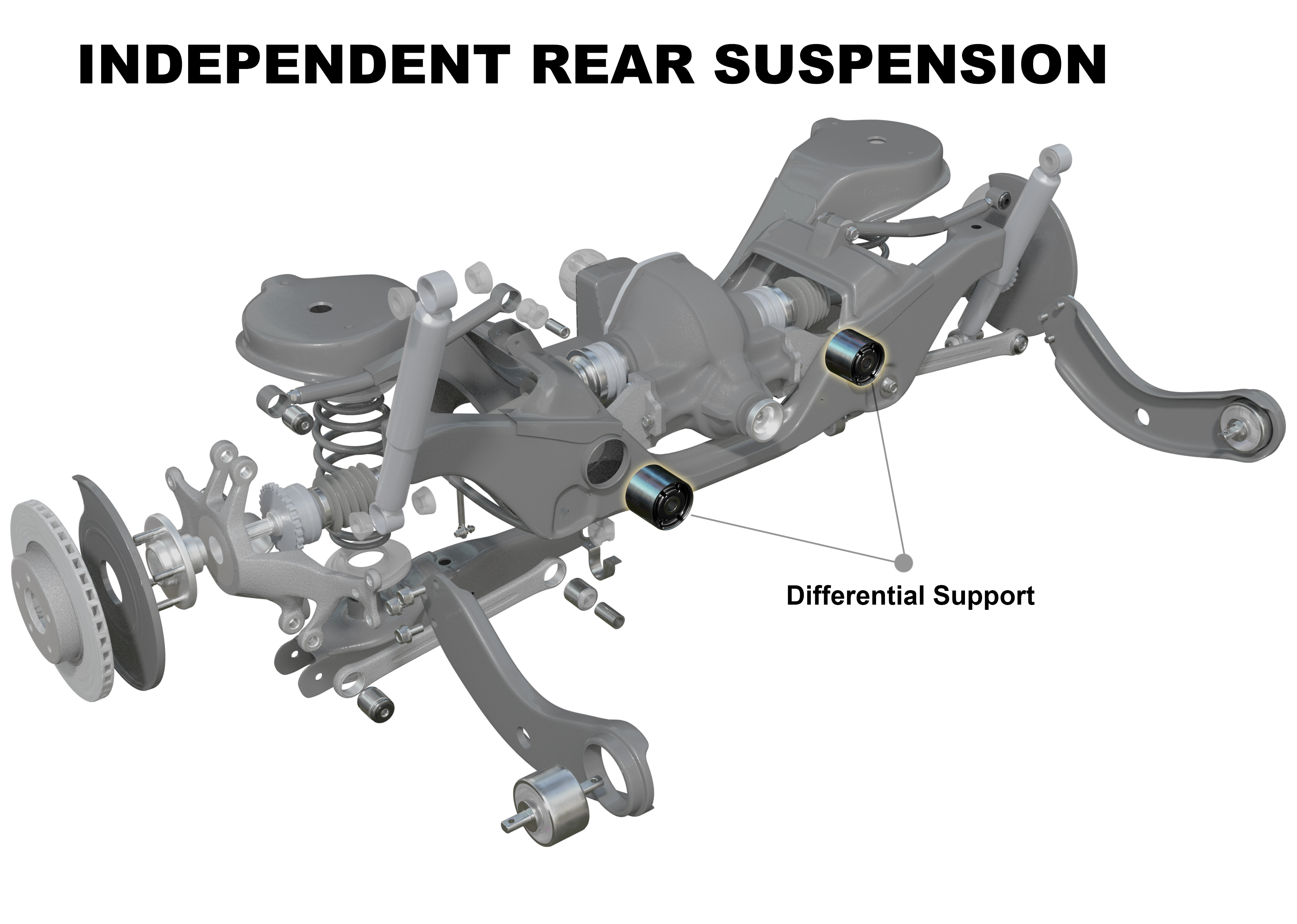 INDEPENDENT REAR SUSPENSION

Differential Support