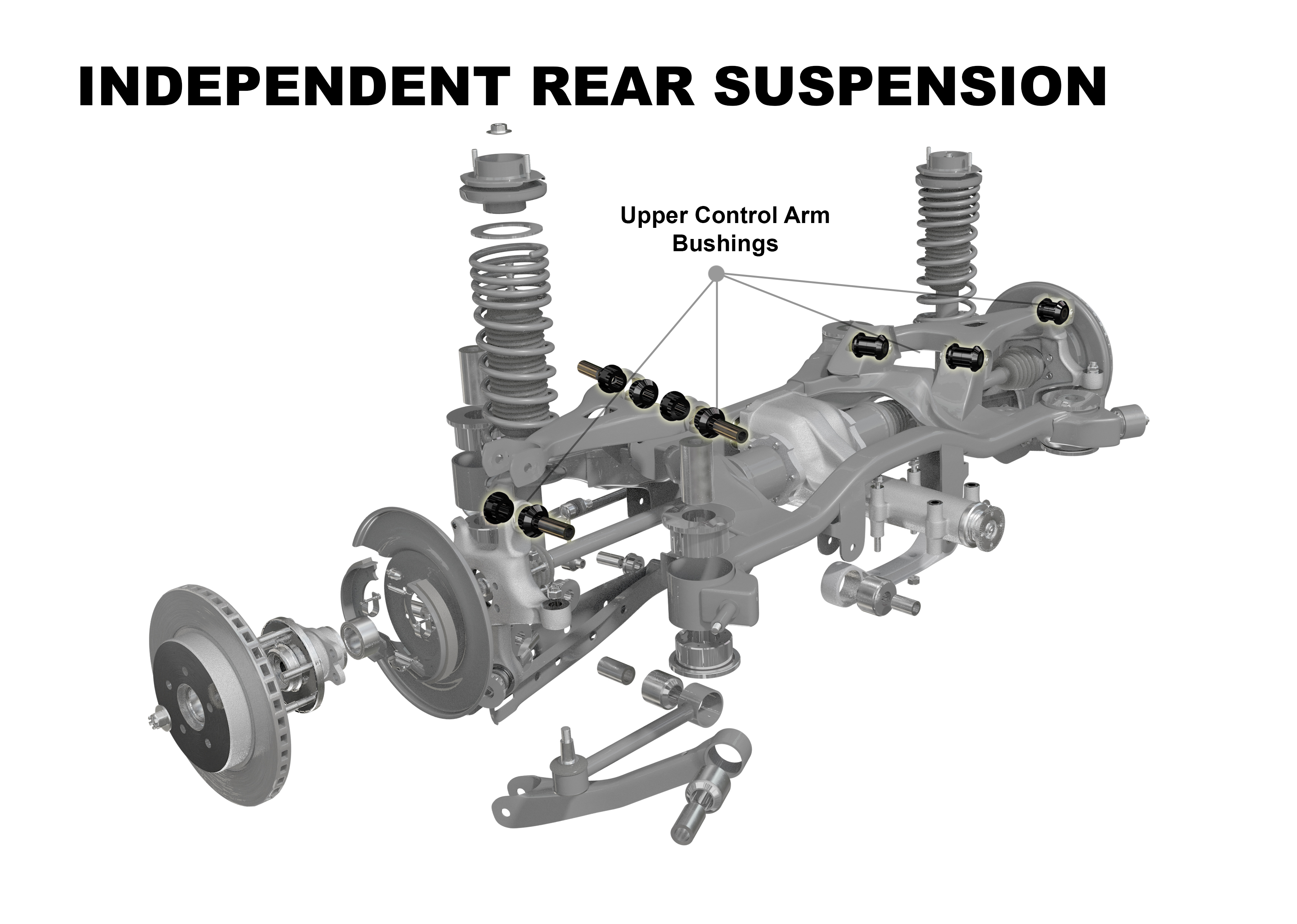 INDEPENDENT REAR SUSPENSION

Upper Control Arm Bushings