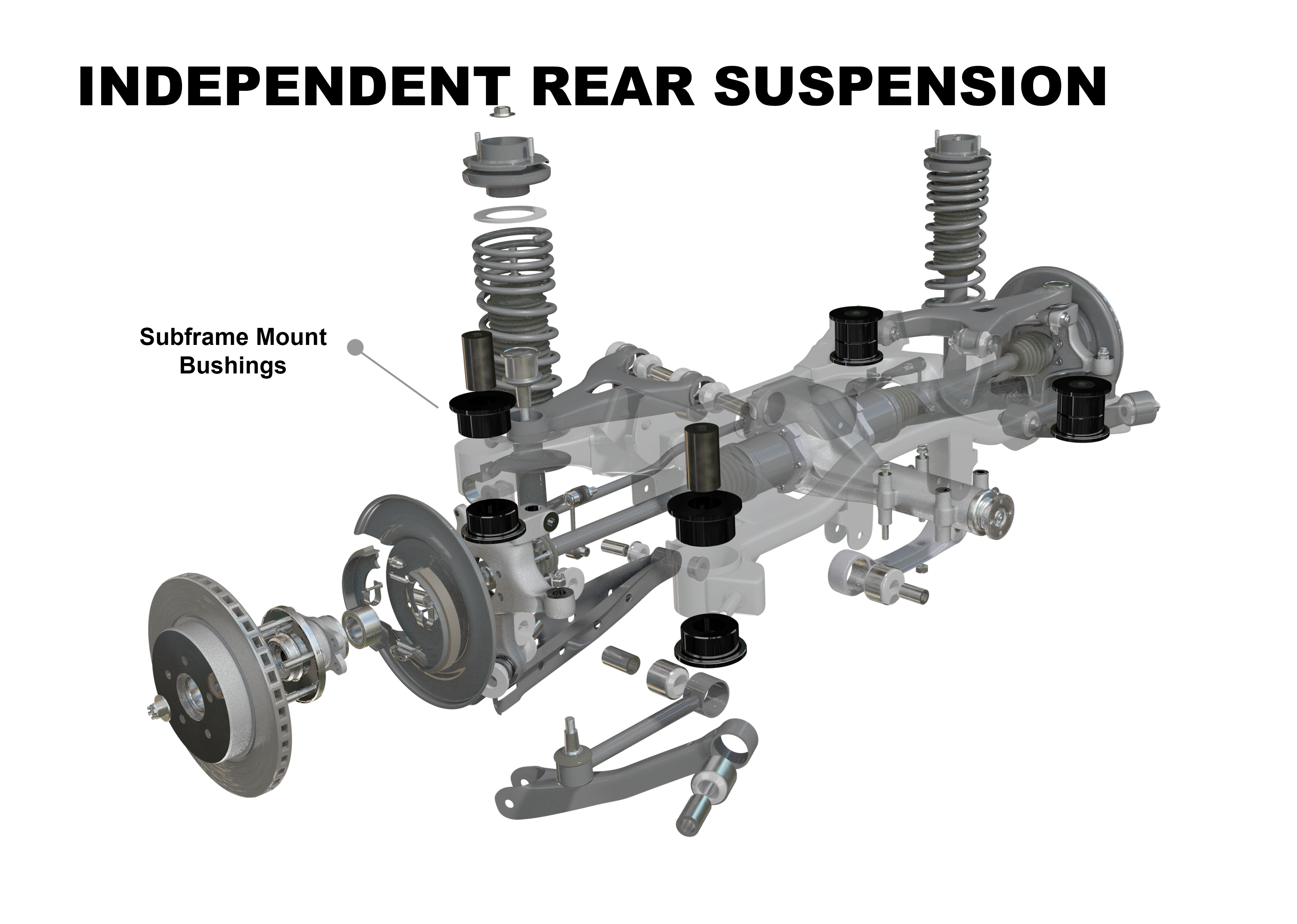 INDEPENDENT REAR SUSPENSION

Subframe Mount Bushings