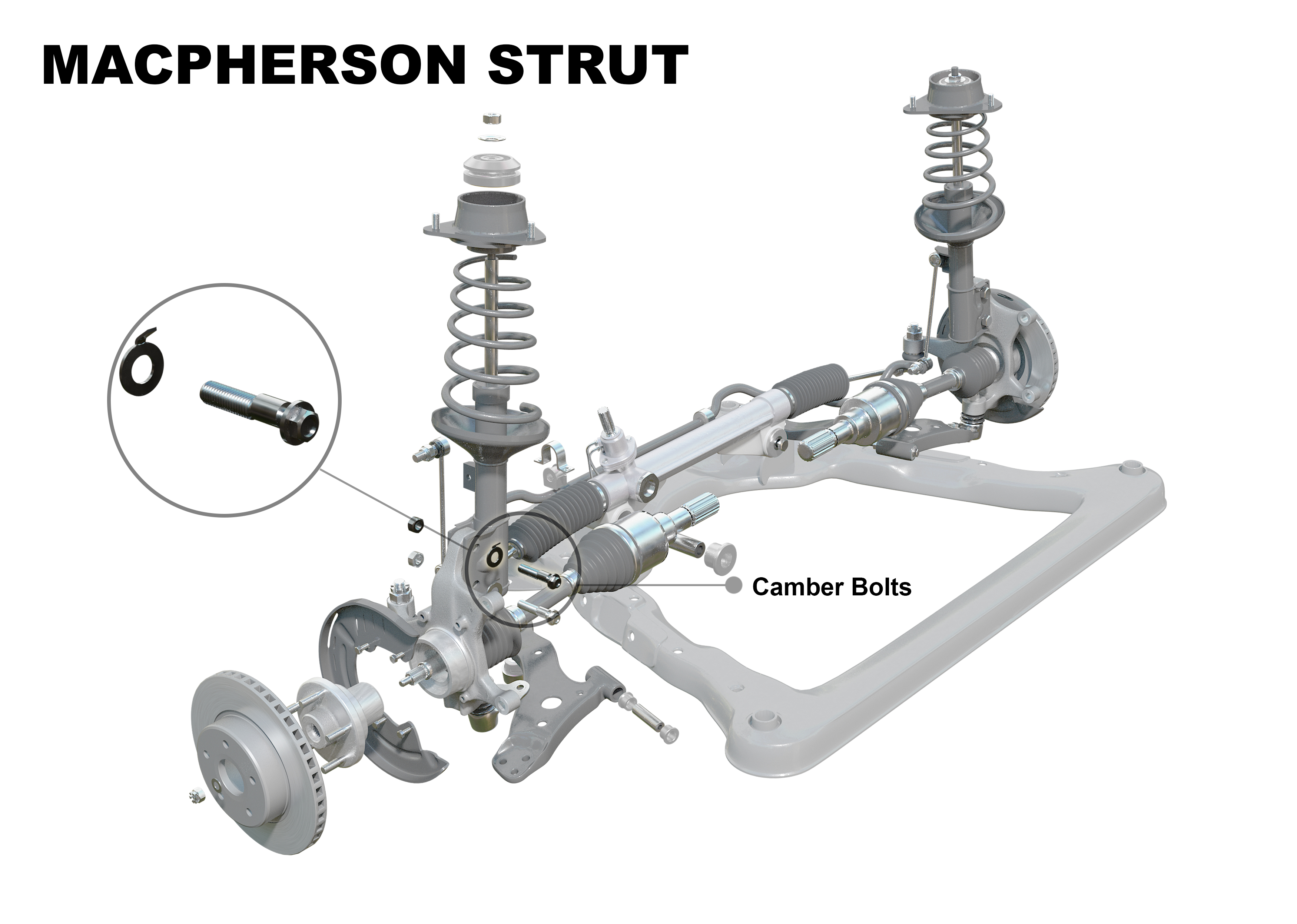 MACPHERSON STRUT

Camber Bolts