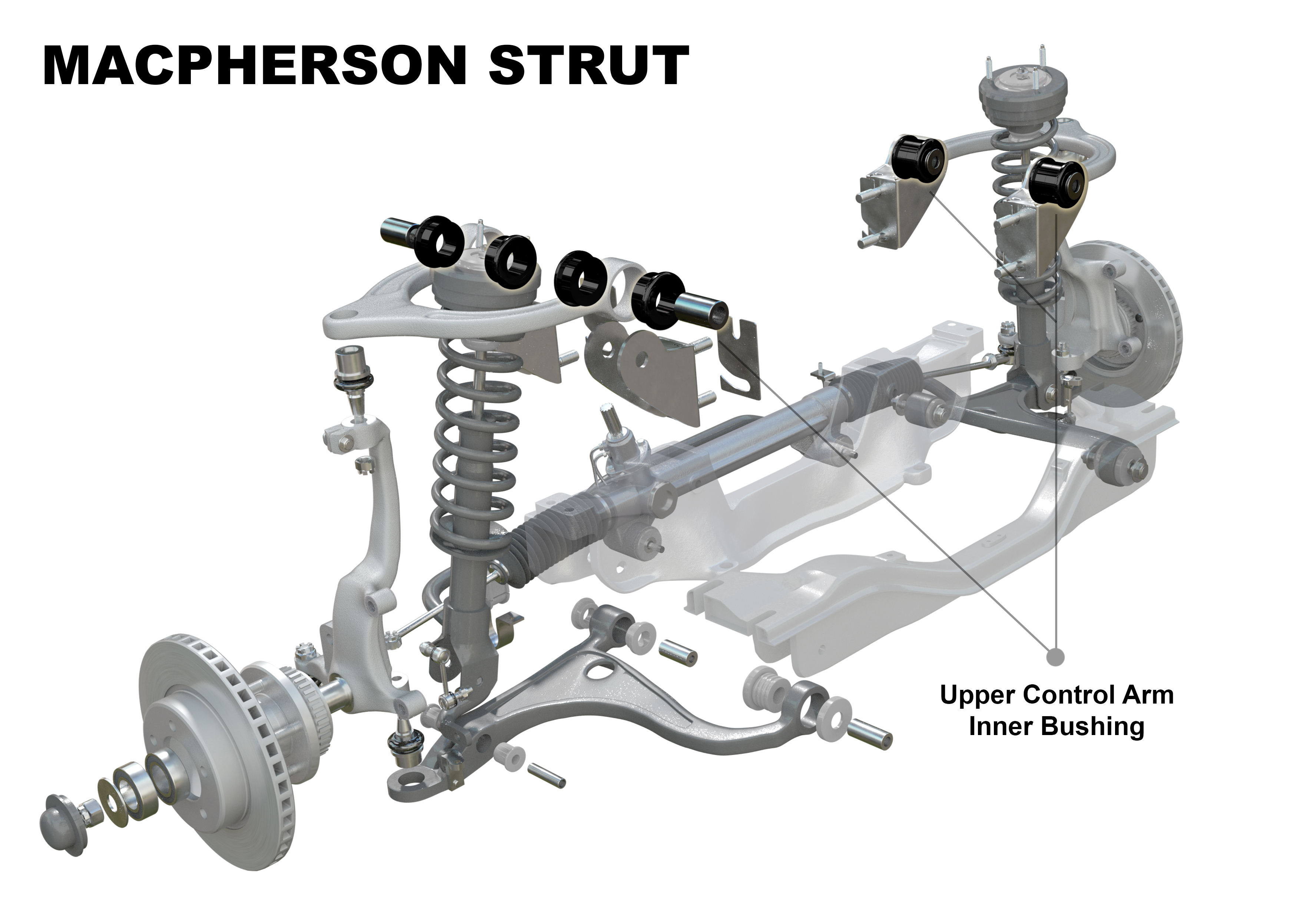 MACPHERSON STRUT

Upper Control Arm
Inner Bushing