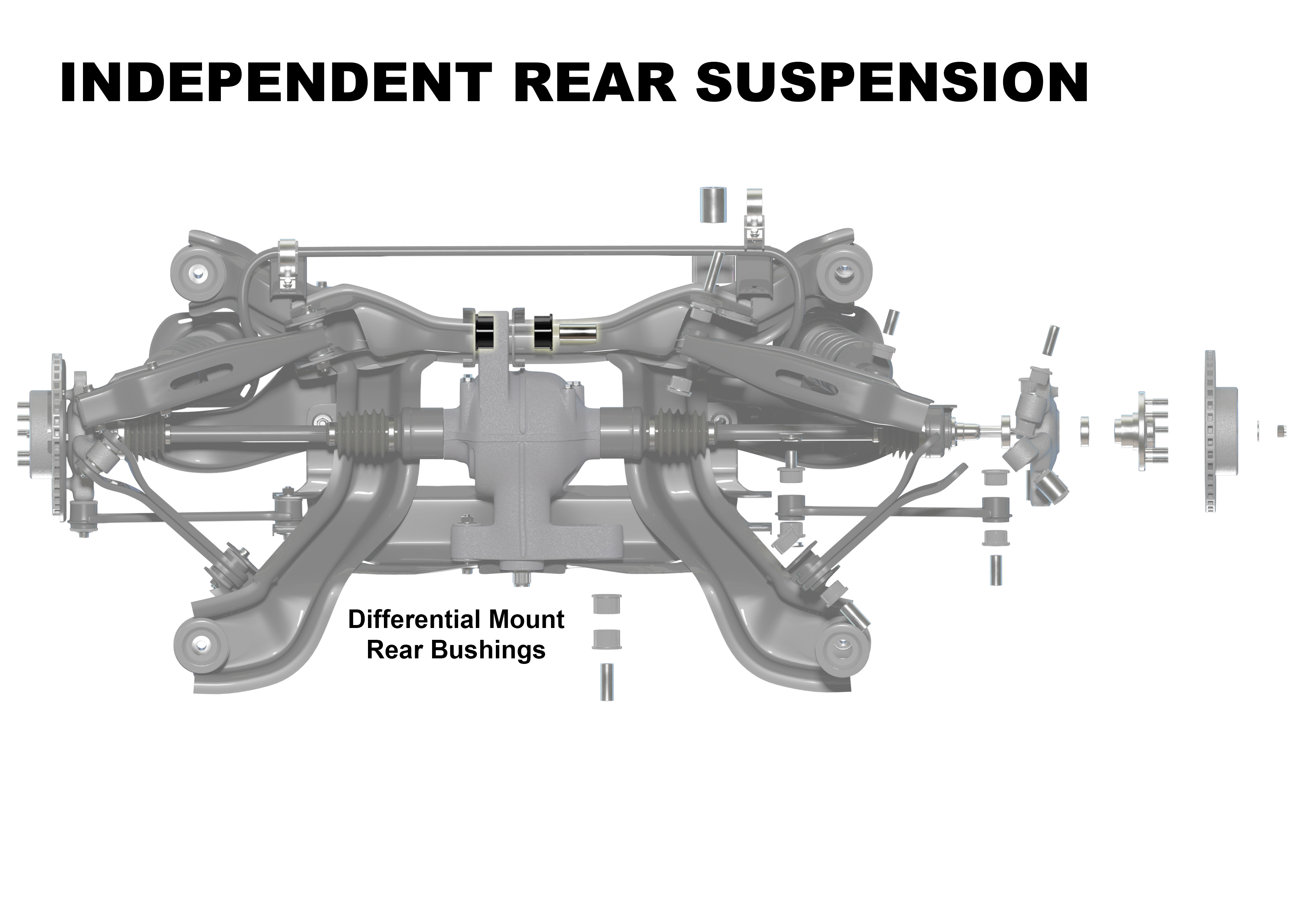 INDEPENDENT REAR SUSPENSION

Differential Mount
Rear Bushings