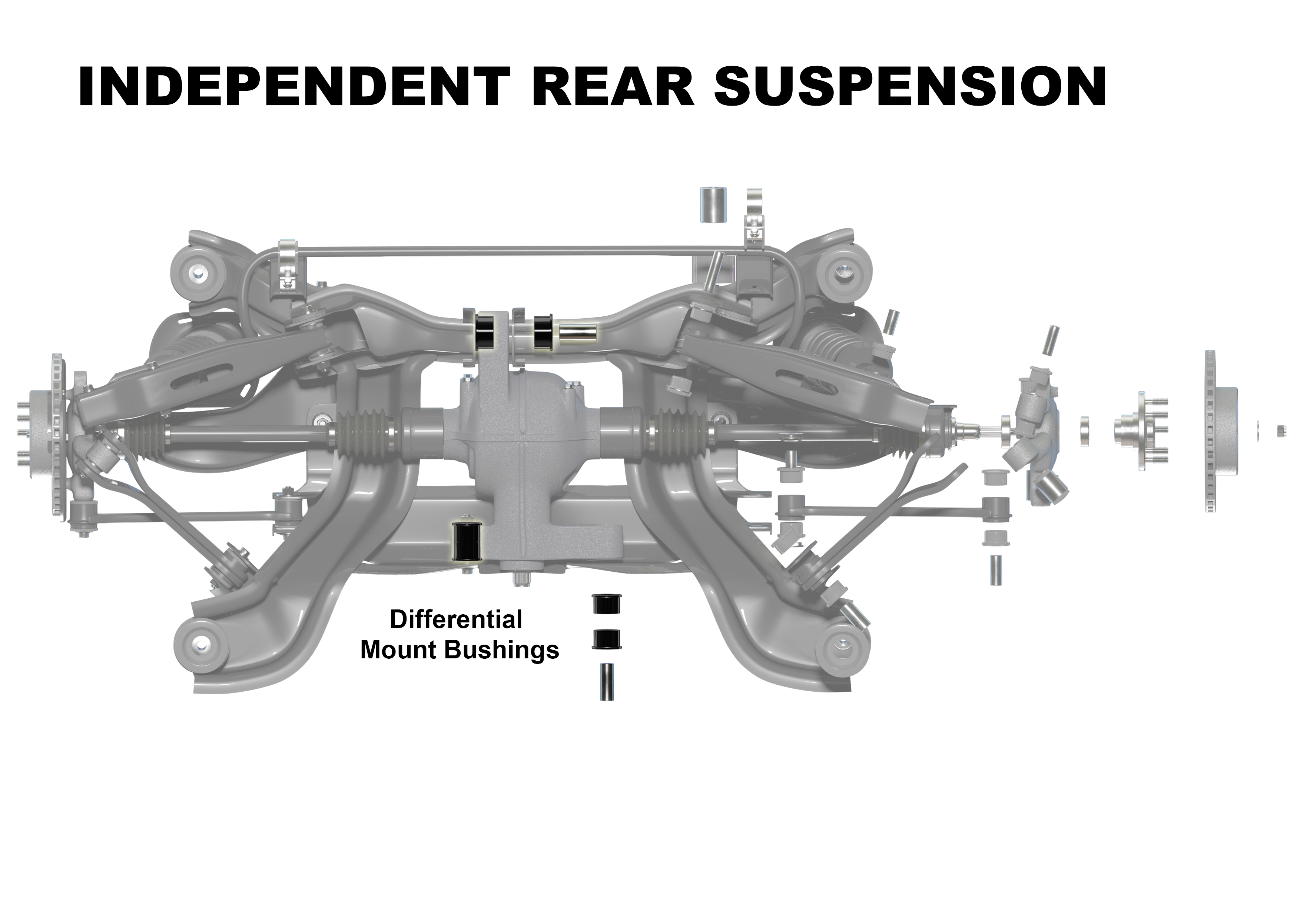 INDEPENDENT REAR SUSPENSION

Differential
Mount Bushings