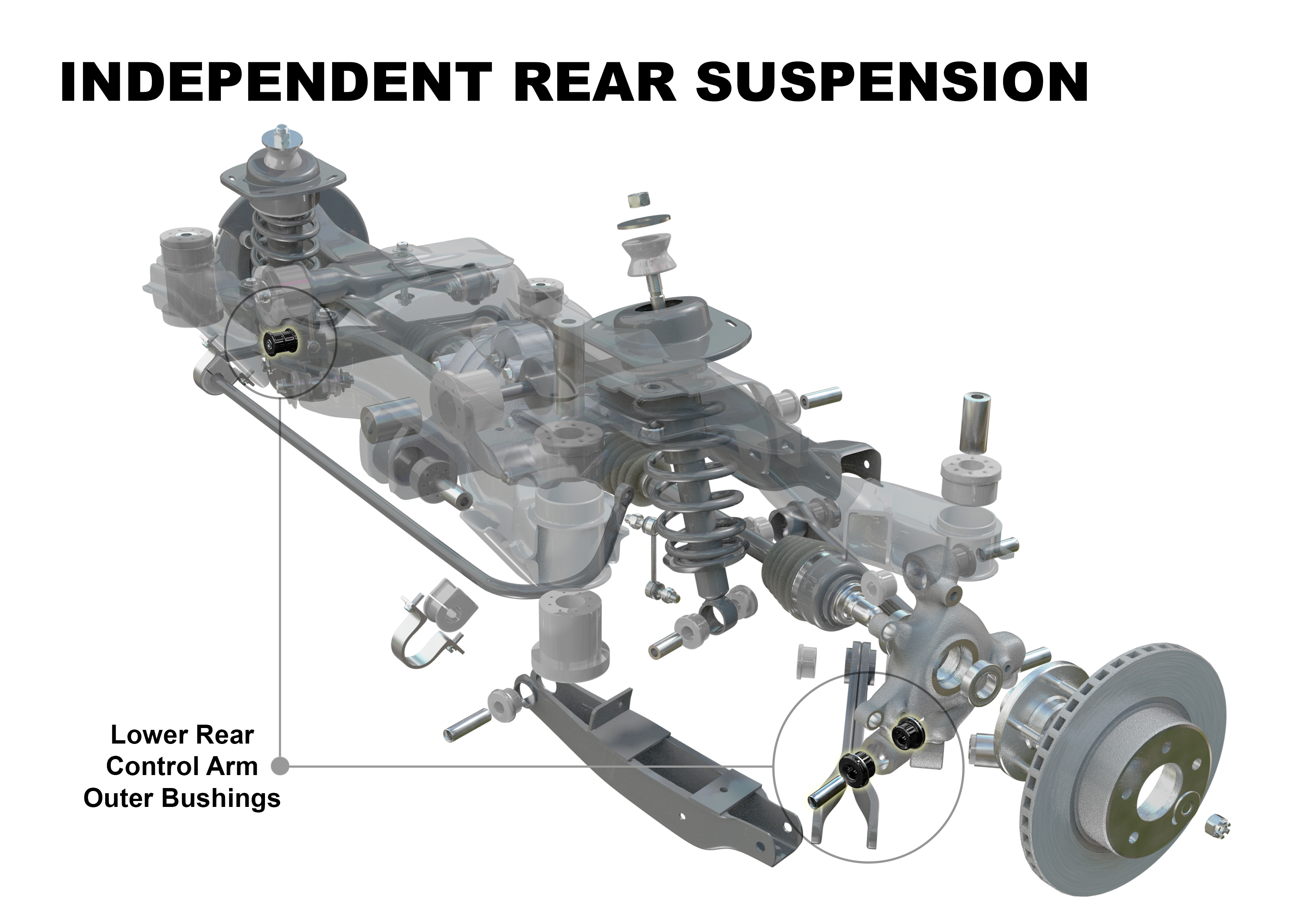 INDEPENDENT REAR SUSPENSION

Lower Rear Control Arm Outer Bushings