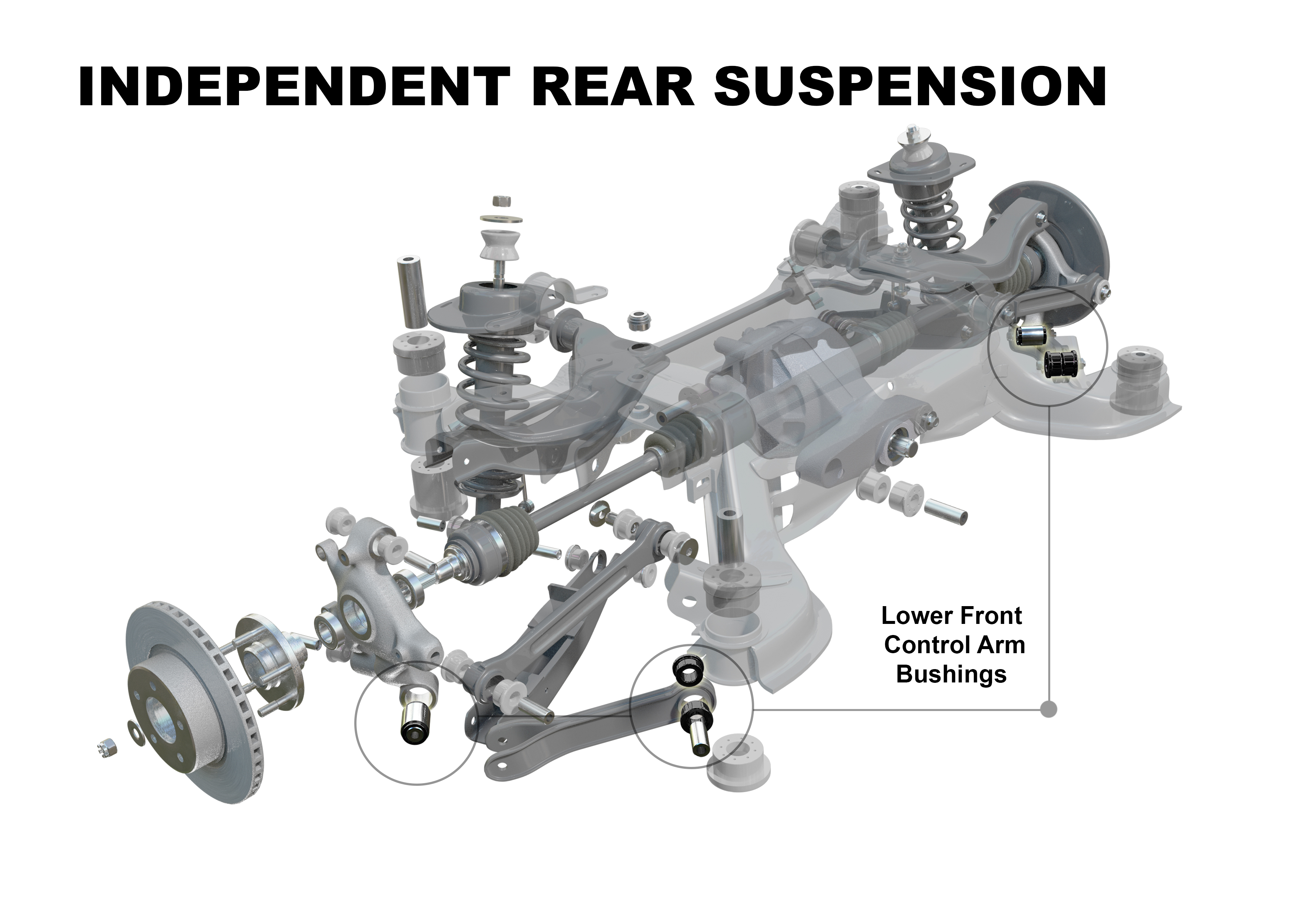 INDEPENDENT REAR SUSPENSION

Lower Front Control Arm Bushings