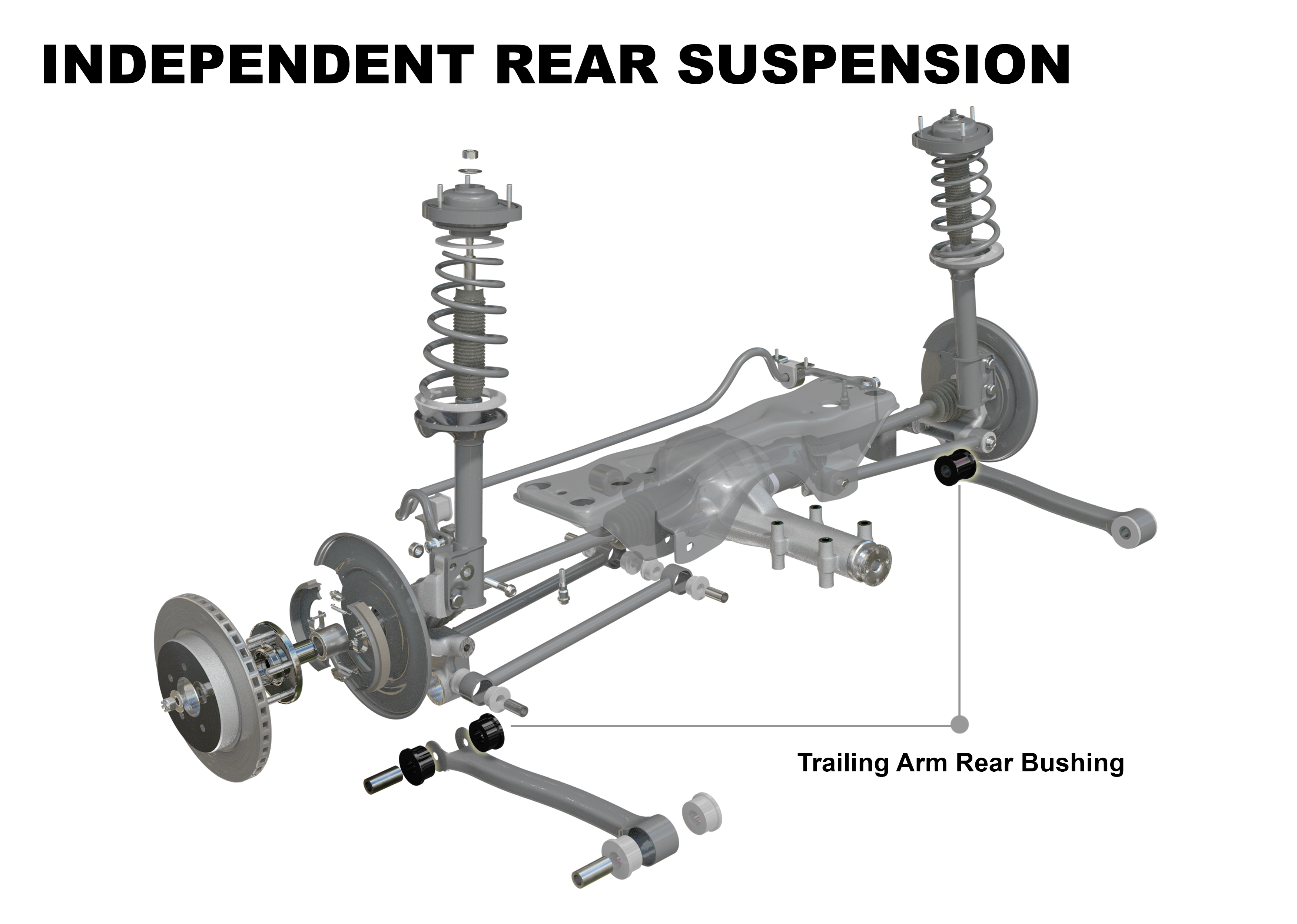 INDEPENDENT REAR SUSPENSION

Trailing Arm Rear Bushing