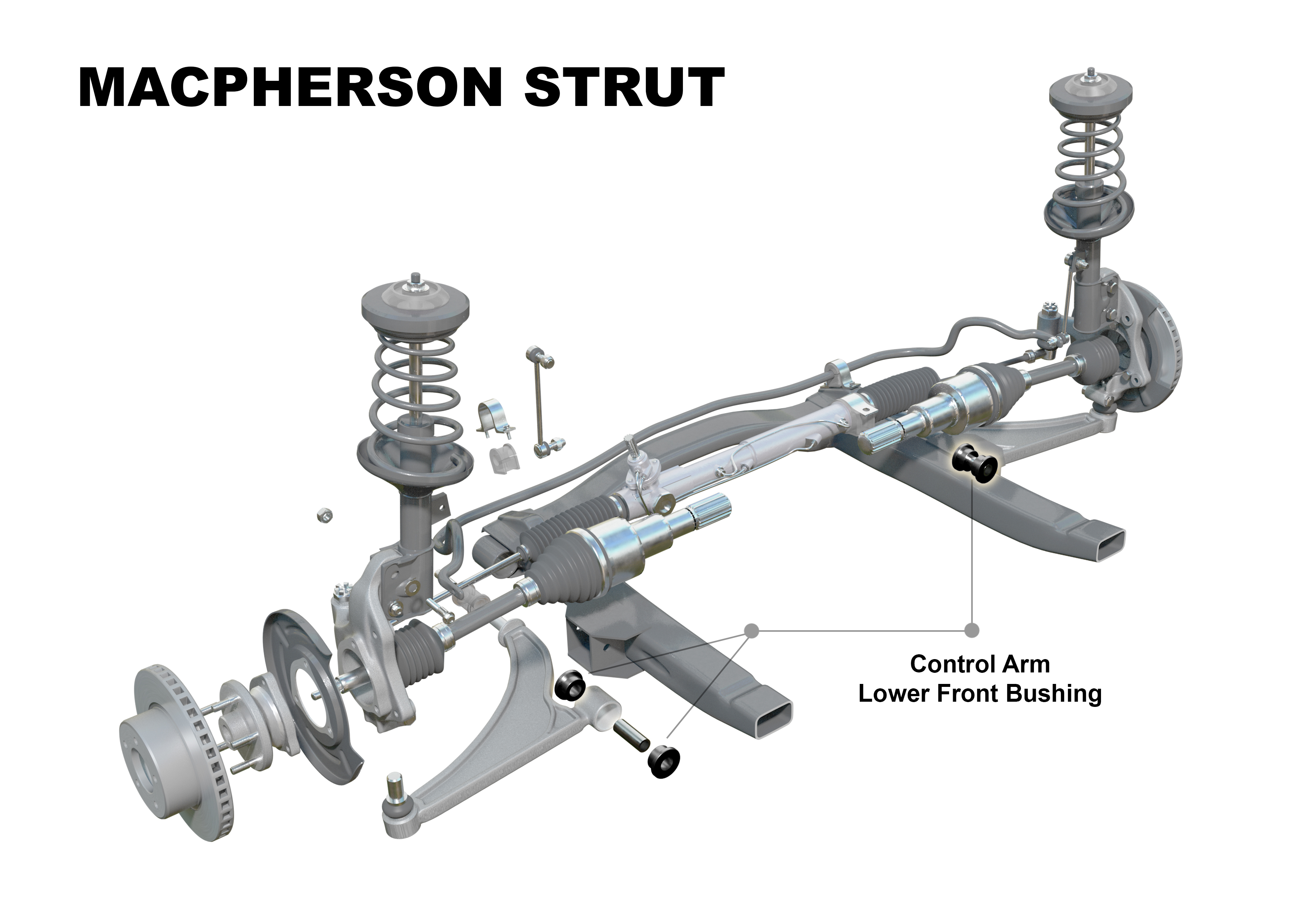 MACPHERSON STRUT

Control Arm
Lower Front Bushing