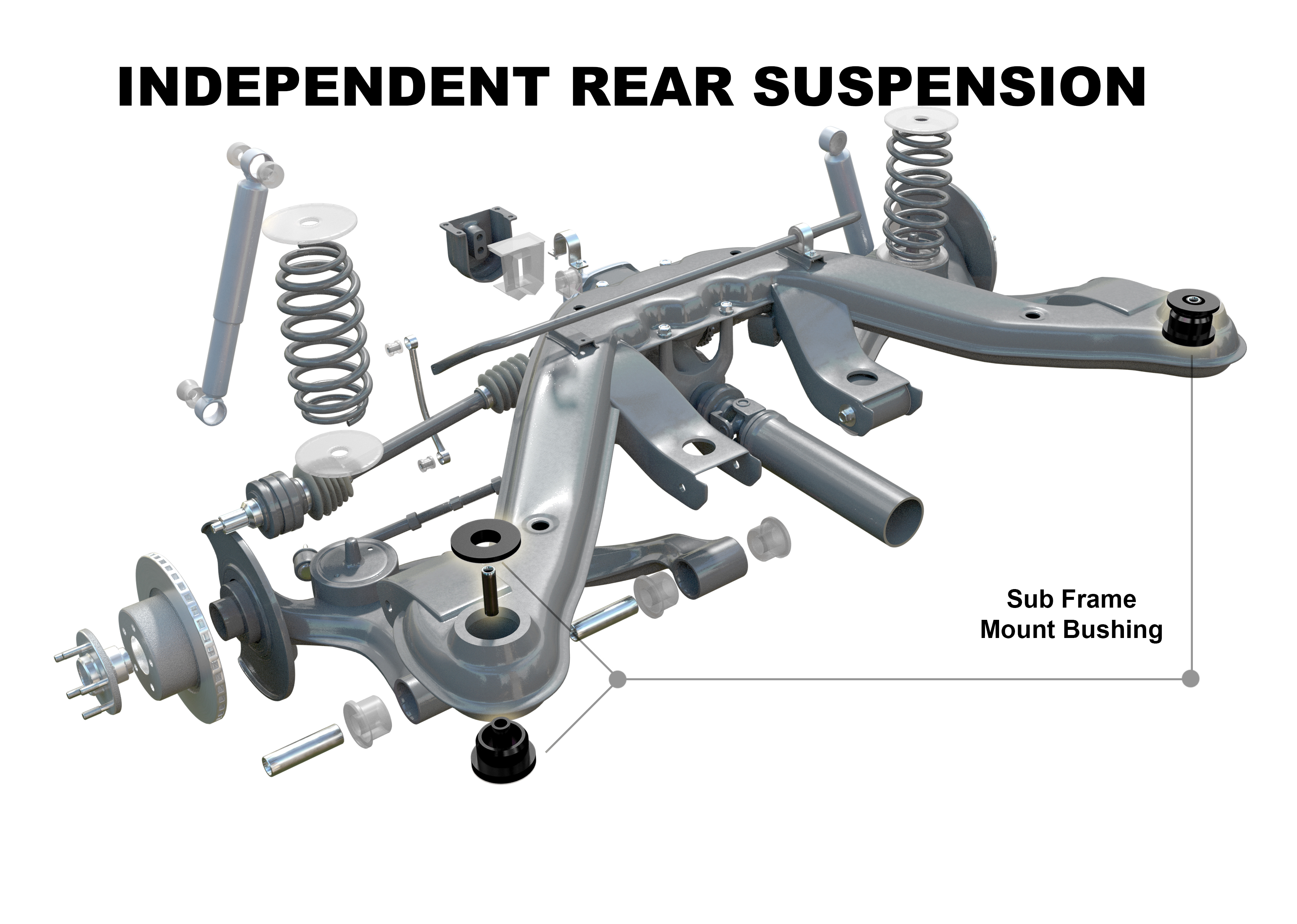 INDEPENDENT REAR SUSPENSION

Sub Frame
Mount Bushing