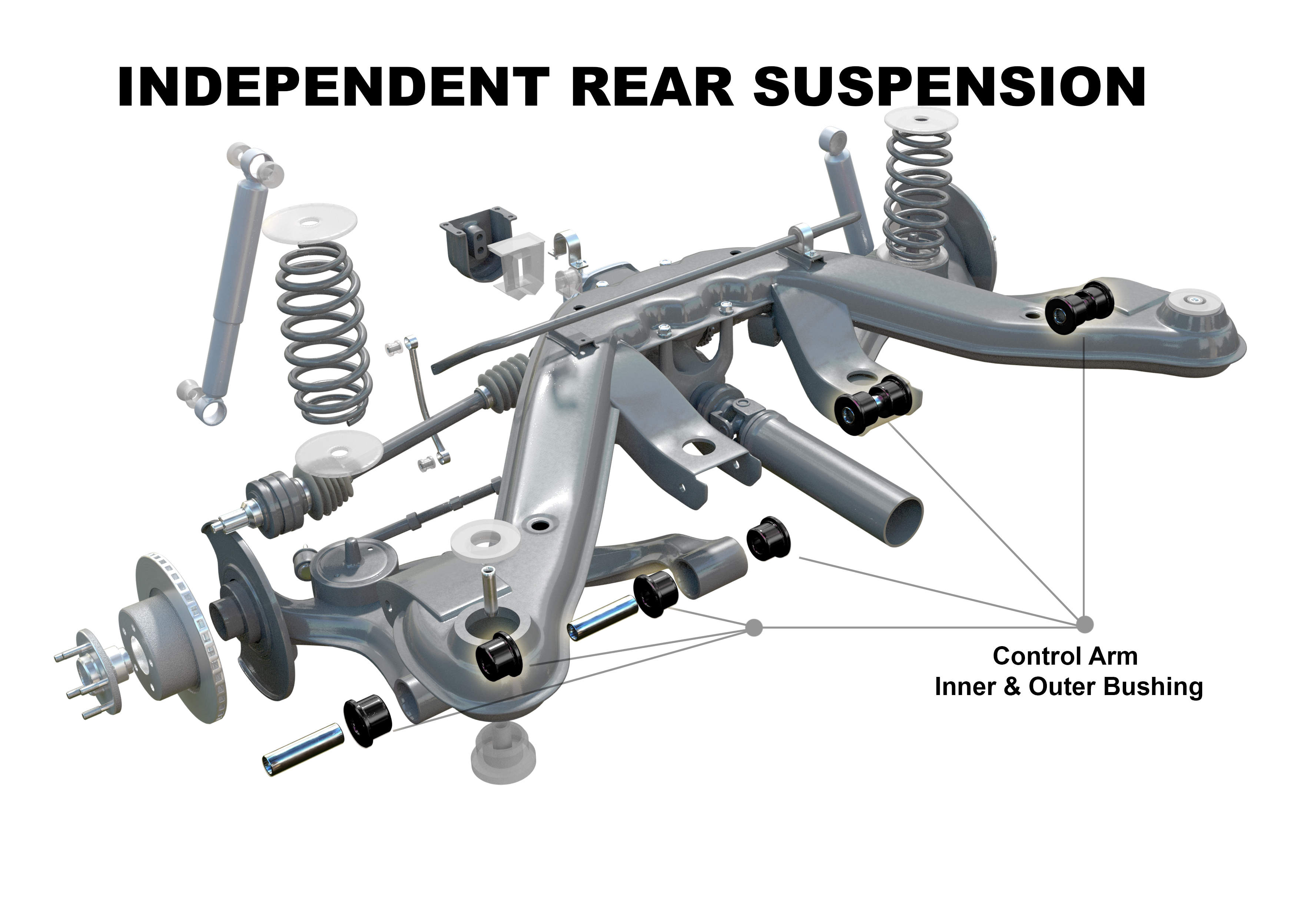 INDEPENDENT REAR SUSPENSION

Control Arm
Inner & Outer Bushing